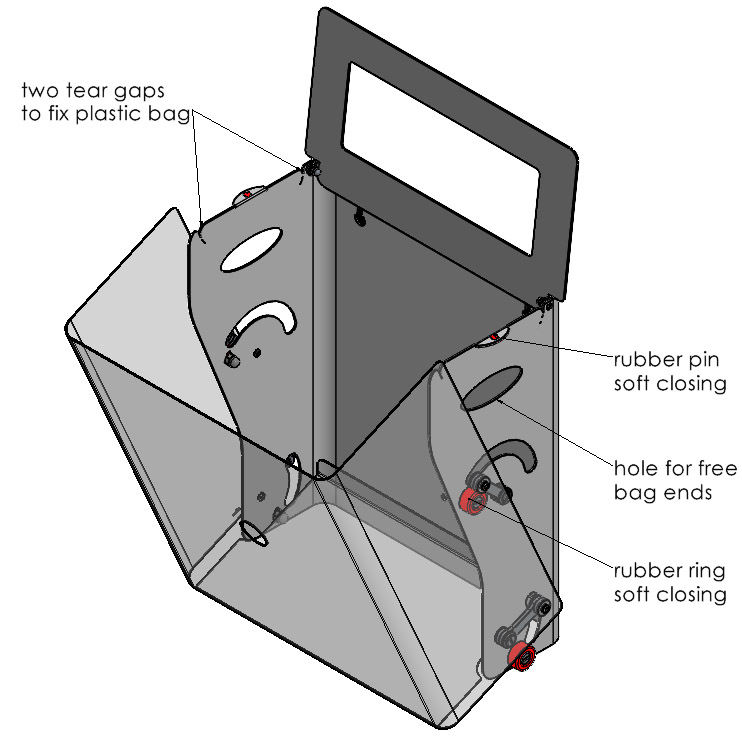 two tear gaps
to fix plastic bag

rubber pin
soft closing

hole for free
bag ends

rubber ring
soft closing